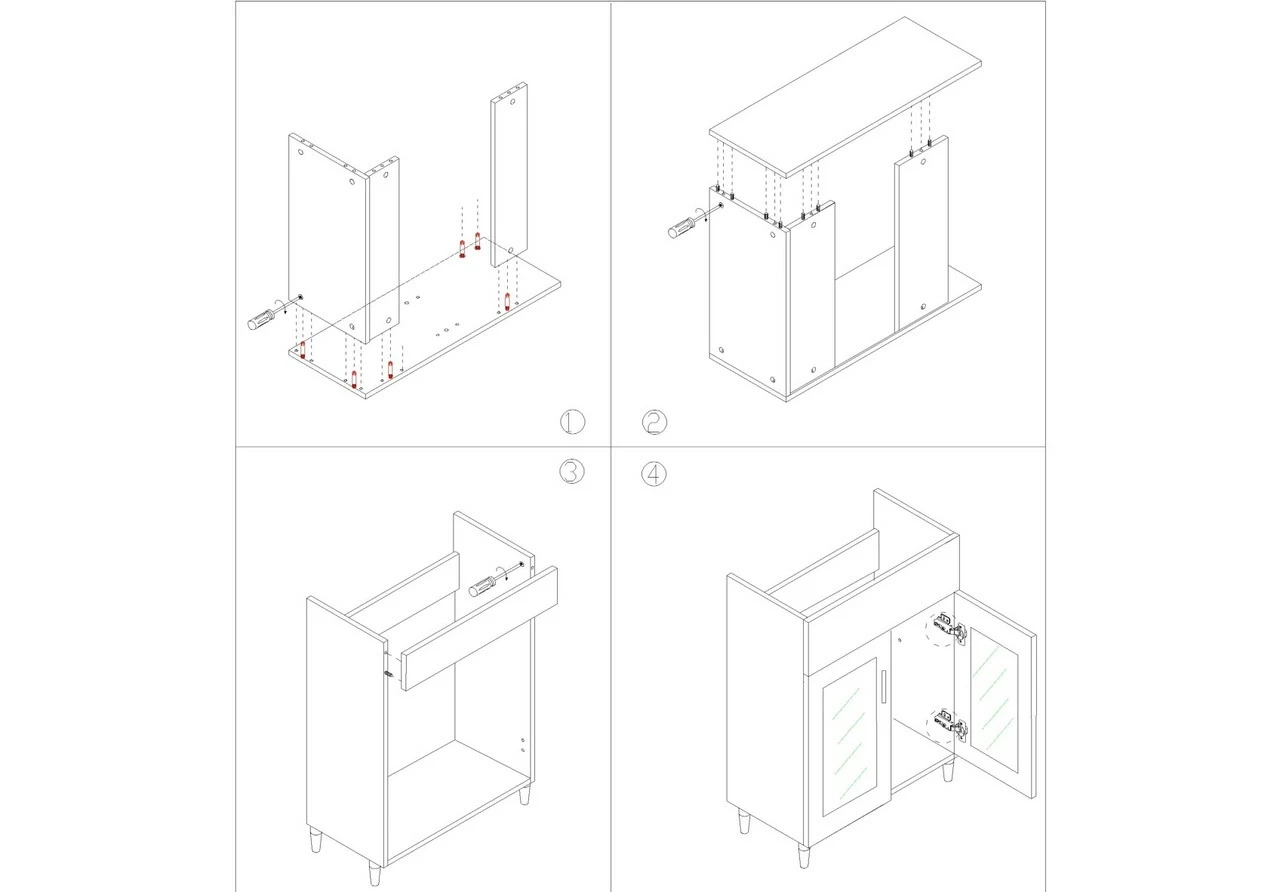 1
2
3
4