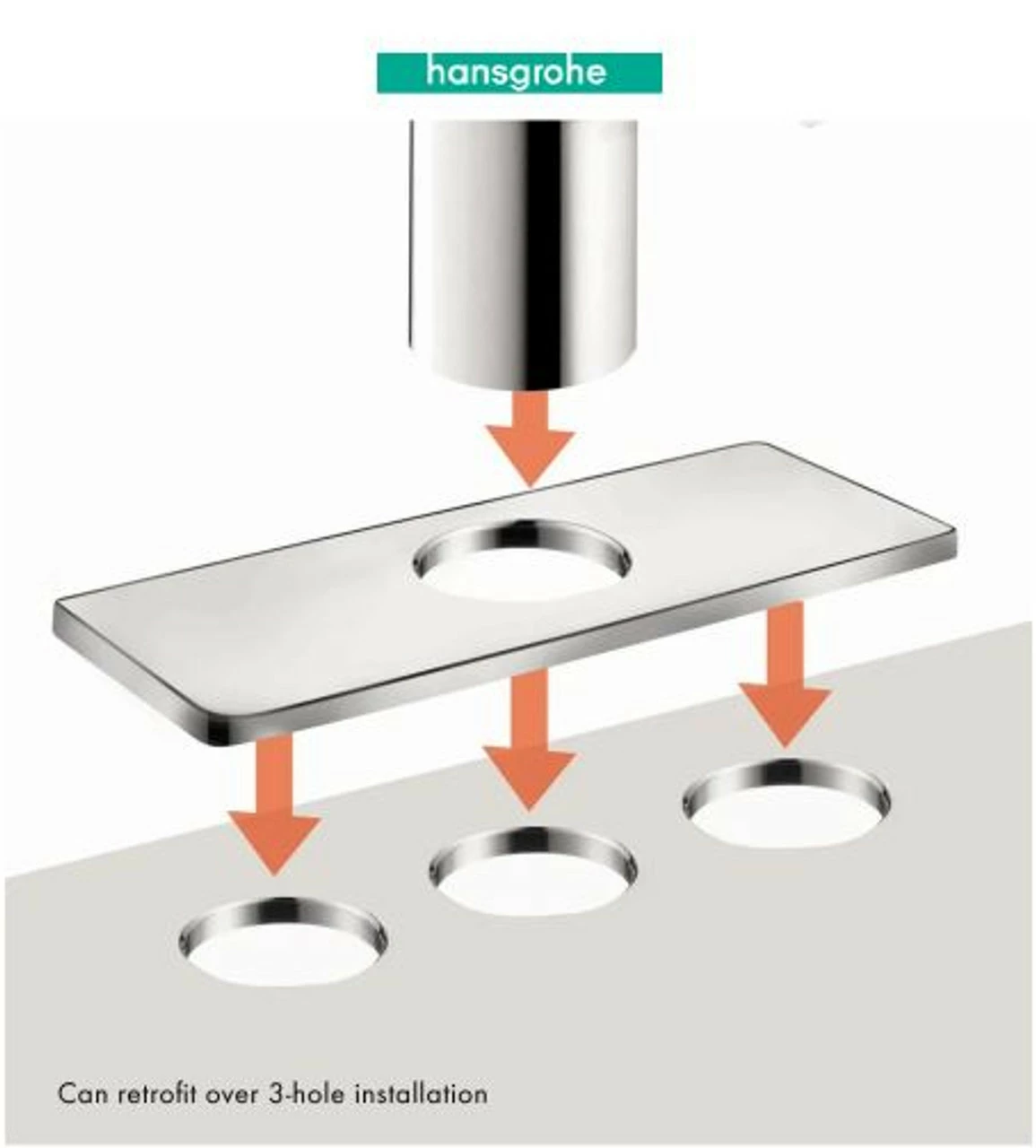 hansgrohe

Can retrofit over 3-hole installation