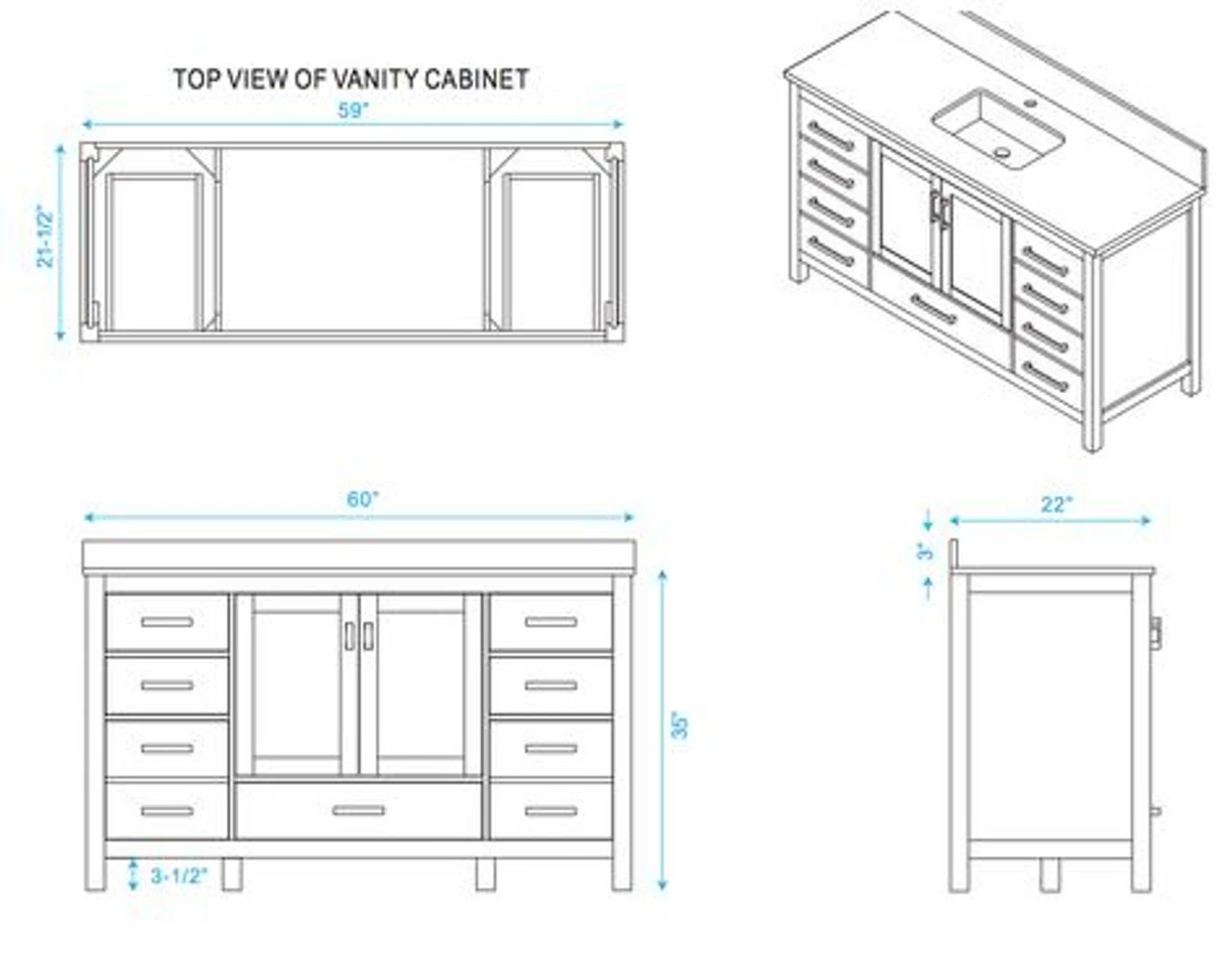 TOP VIEW OF VANITY CABINET

59"

21-1/2"

60"

35"

3-1/2"

22"

3"