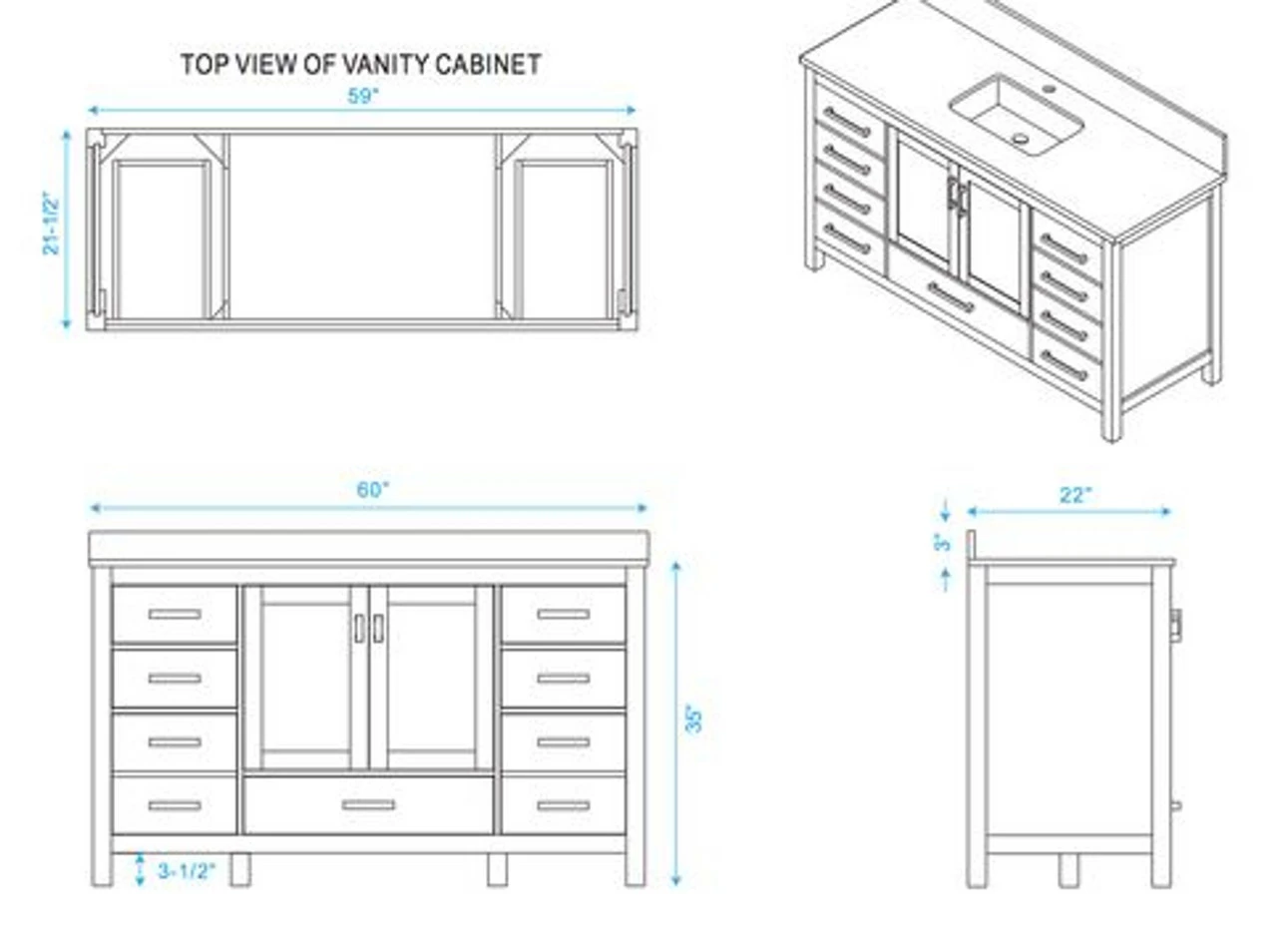 TOP VIEW OF VANITY CABINET

59"

21-1/2"

60"

35"

3-1/2"

22"

3"